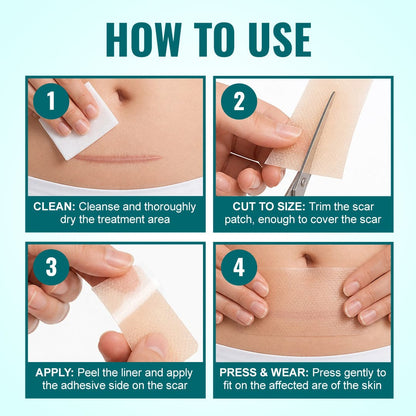 HOW TO USE

1

CLEAN: Cleanse and thoroughly dry the treatment area

2

CUT TO SIZE: Trim the scar patch, enough to cover the scar

3

APPLY: Peel the liner and apply the adhesive side on the scar

4

PRESS & WEAR: Press gently to fit on the affected are of the skin