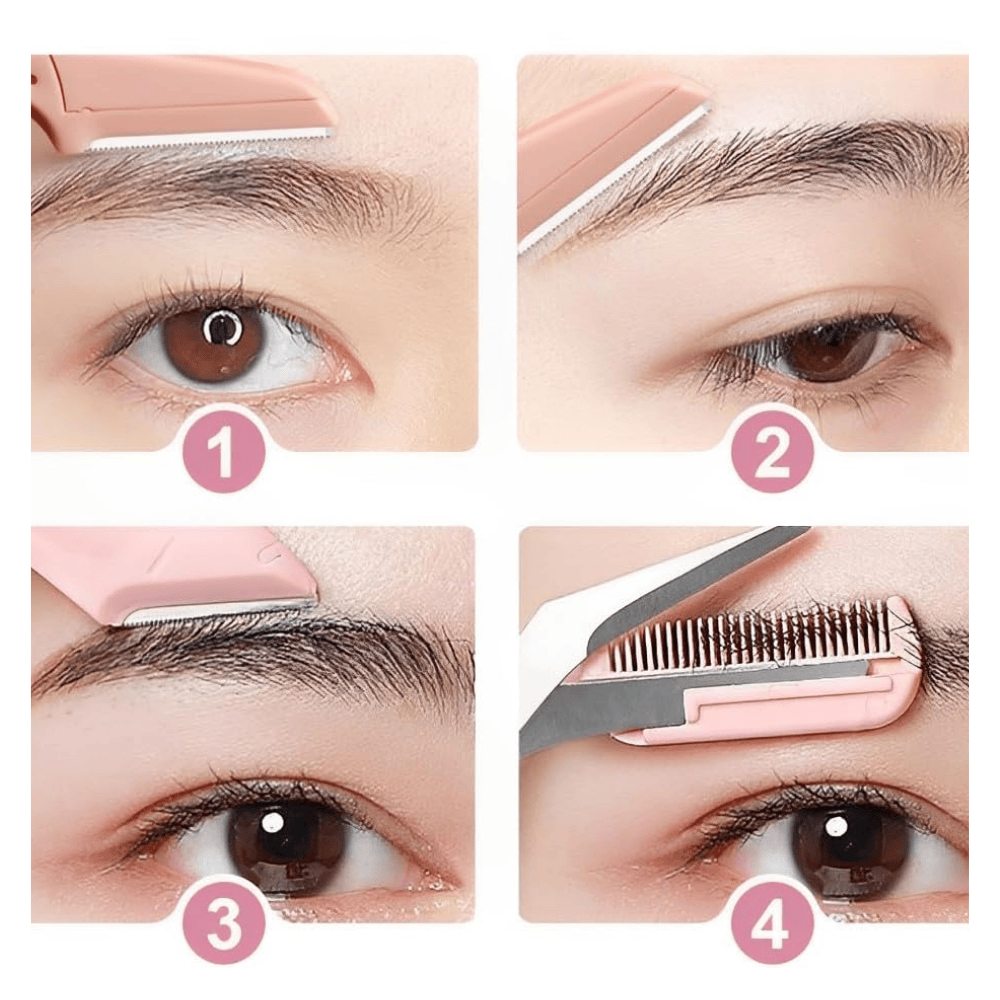 1

2

3

4