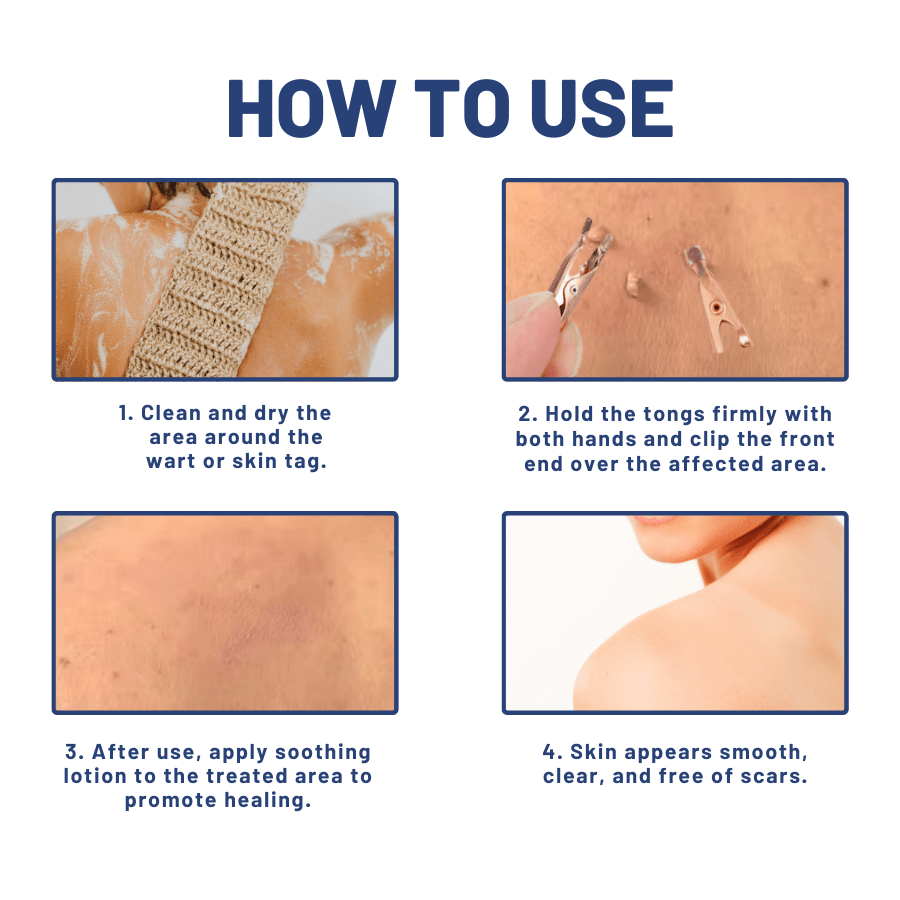 HOW TO USE

1. Clean and dry the area around the wart or skin tag.

2. Hold the tongs firmly with both hands and clip the front end over the affected area.

3. After use, apply soothing lotion to the treated area to promote healing.

4. Skin appears smooth, clear, and free of scars.