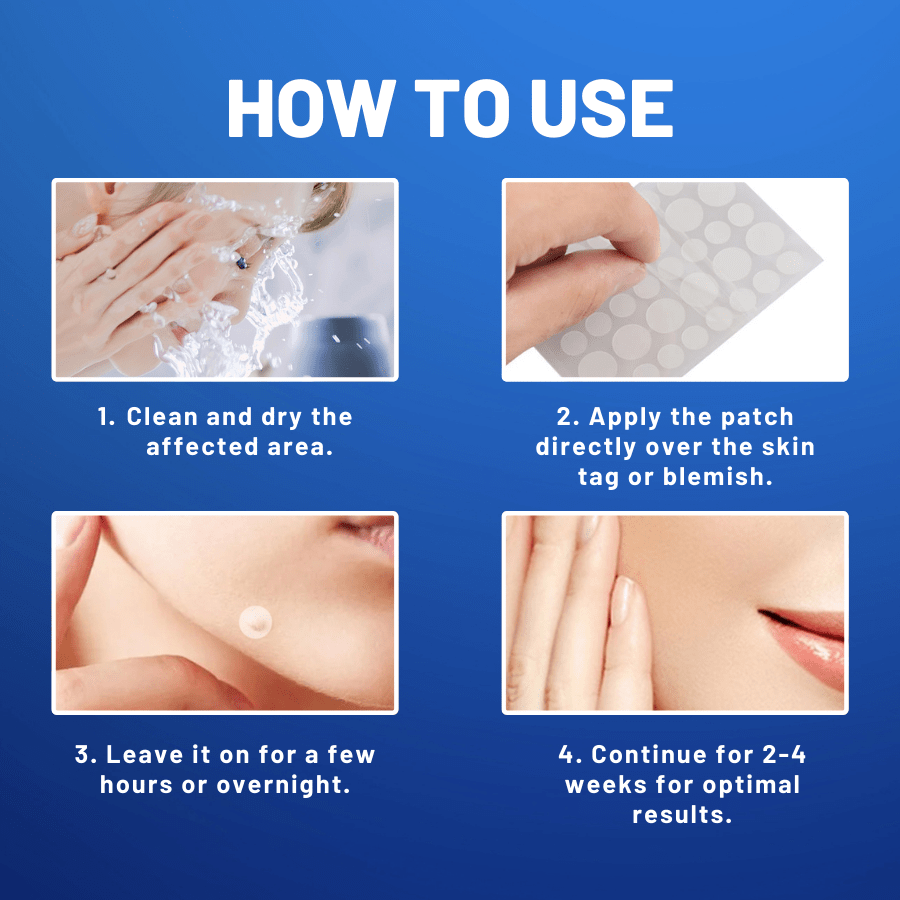 HOW TO USE

1. Clean and dry the affected area.

2. Apply the patch directly over the skin tag or blemish.

3. Leave it on for a few hours or overnight.

4. Continue for 2-4 weeks for optimal results.